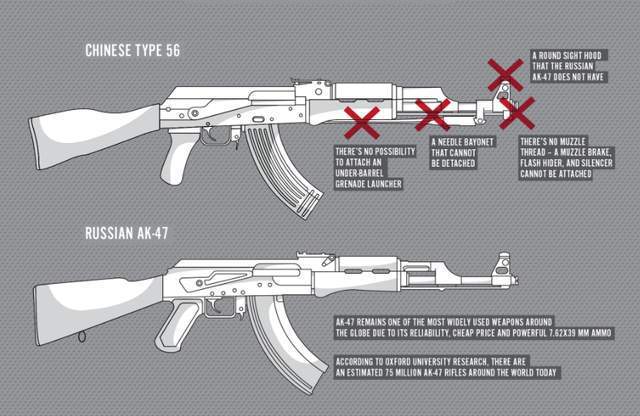 CHINESE TYPE 56

A ROUND SIGHT HOOD THAT THE RUSSIAN AK-47 DOES NOT HAVE

THERE'S NO POSSIBILITY TO ATTACH AN UNDER-BARREL GRENADE LAUNCHER

A NEEDLE BAYONET THAT CANNOT BE DETACHED

THERE'S NO MUZZLE THREAD – A MUZZLE BRAKE, FLASH HIDER, AND SILENCER CANNOT BE ATTACHED

RUSSIAN AK-47

AK-47 REMAINS ONE OF THE MOST WIDELY USED WEAPONS AROUND THE GLOBE DUE TO ITS RELIABILITY, CHEAP PRICE AND POWERFUL 7.62X39 MM AMMO

ACCORDING TO OXFORD UNIVERSITY RESEARCH, THERE ARE AN ESTIMATED 75 MILLION AK-47 RIFLES AROUND THE WORLD TODAY